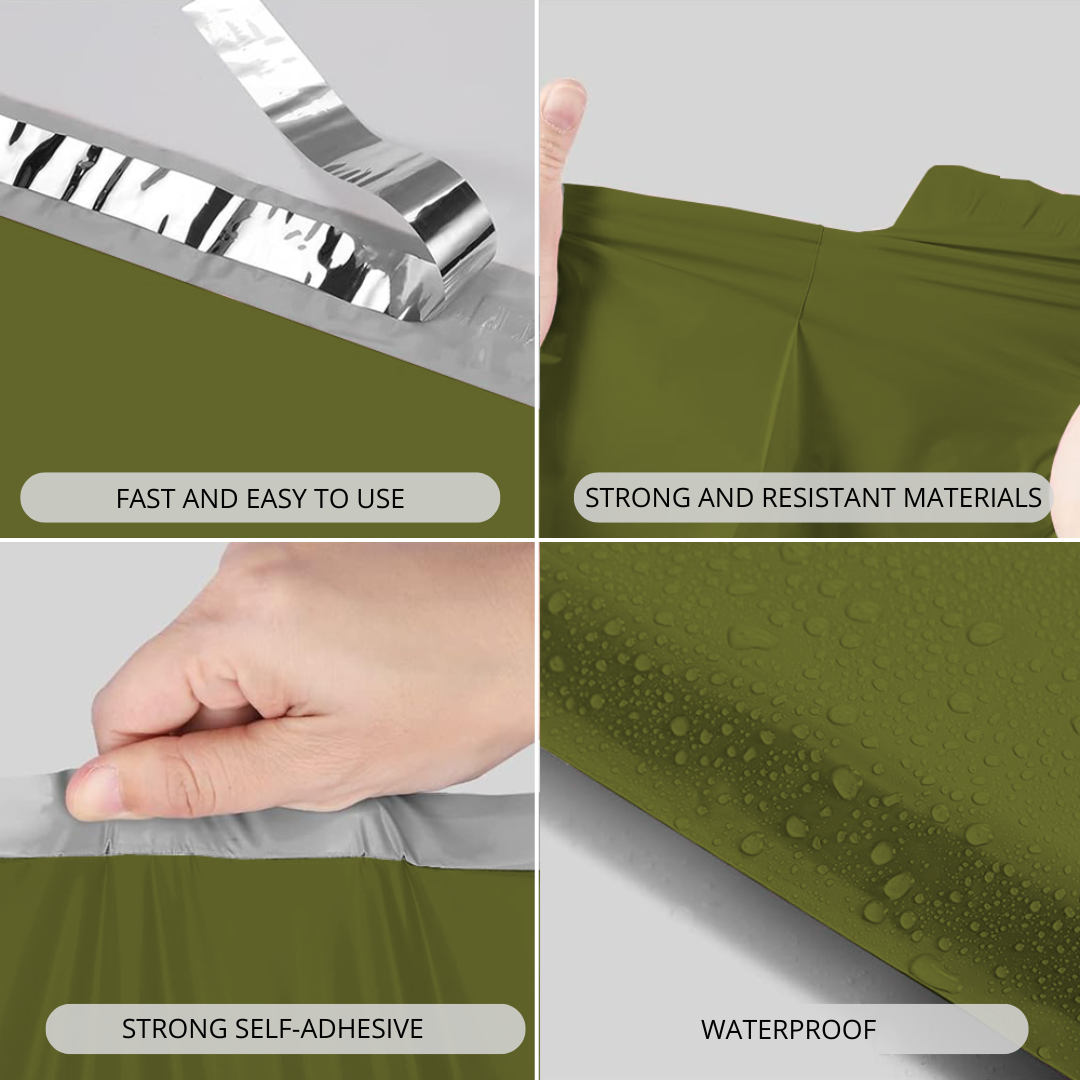 FAST AND EASY TO USE

STRONG AND RESISTANT MATERIALS

STRONG SELF-ADHESIVE

WATERPROOF